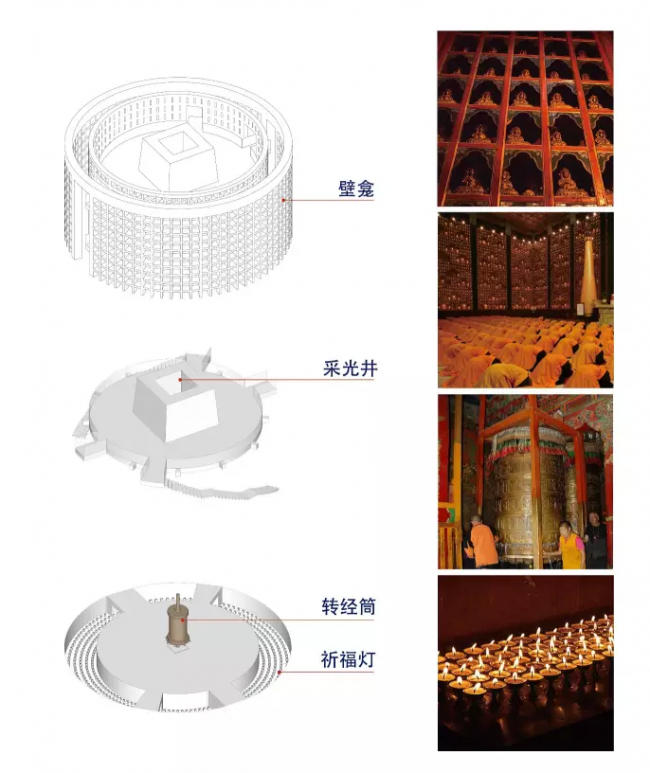 壁龛

采光井

转经筒

祈福灯